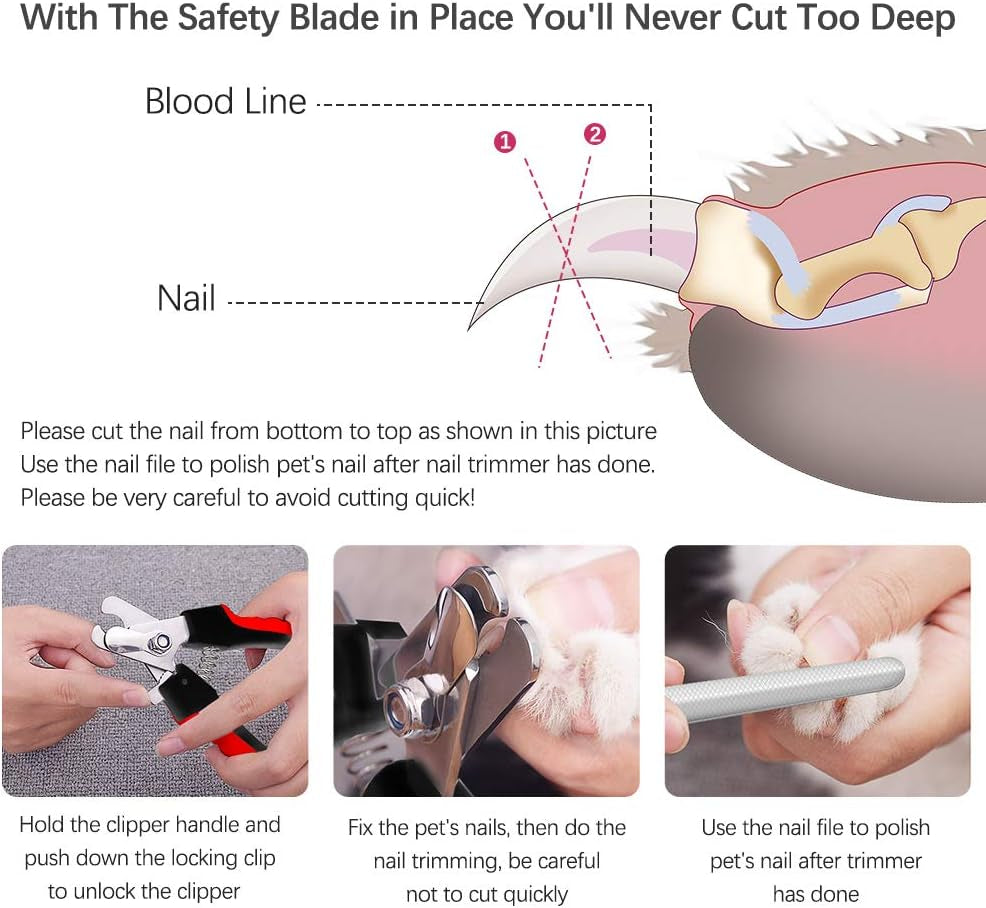 With The Safety Blade in Place You'll Never Cut Too Deep

Blood Line

1 2

Nail

Please cut the nail from bottom to top as shown in this picture
Use the nail file to polish pet's nail after nail trimmer has done.
Please be very careful to avoid cutting quick!

Hold the clipper handle and push down the locking clip to unlock the clipper

Fix the pet's nails, then do the nail trimming, be careful not to cut quickly

Use the nail file to polish pet's nail after trimmer has done