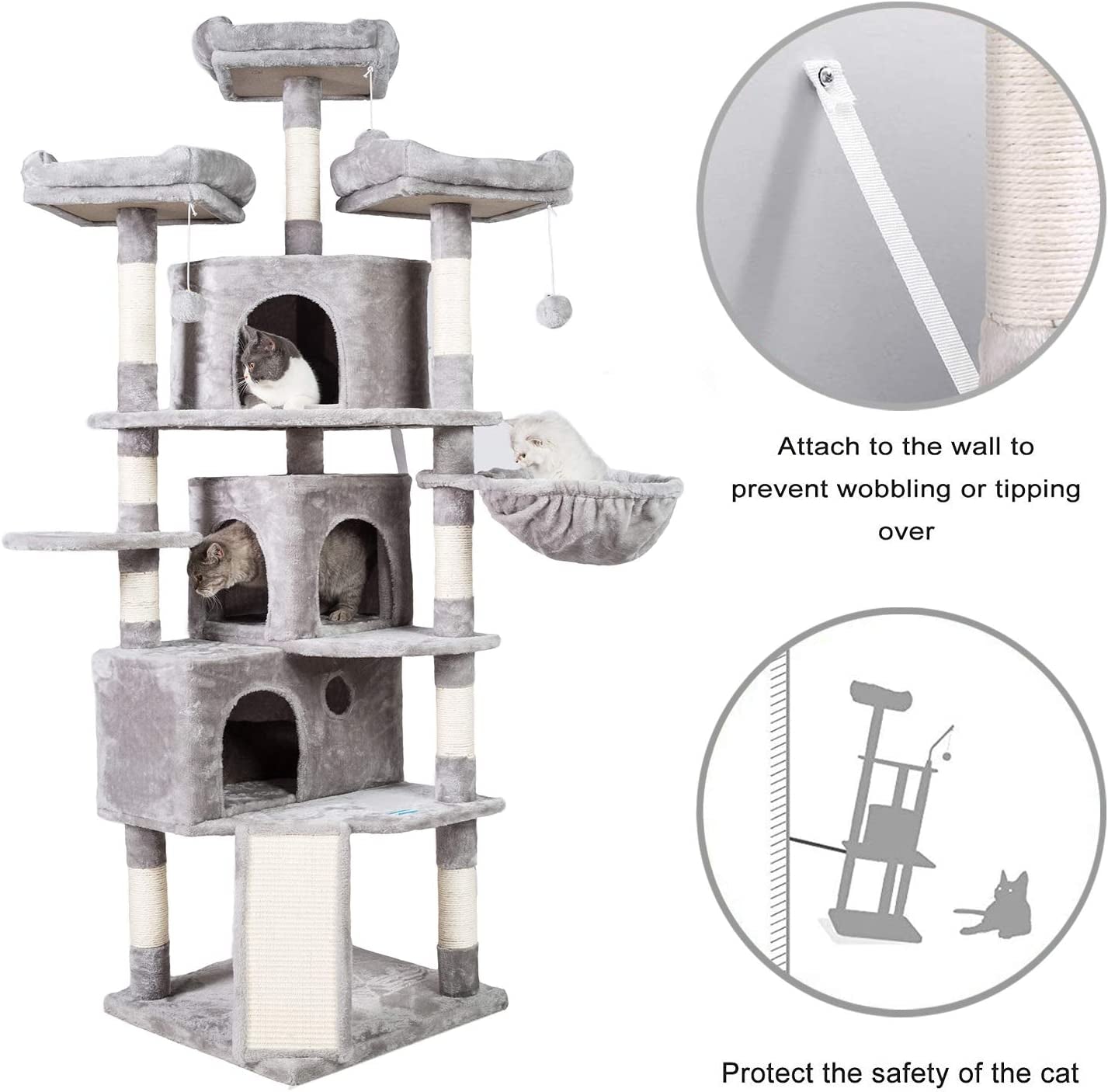 Attach to the wall to prevent wobbling or tipping over

Protect the safety of the cat